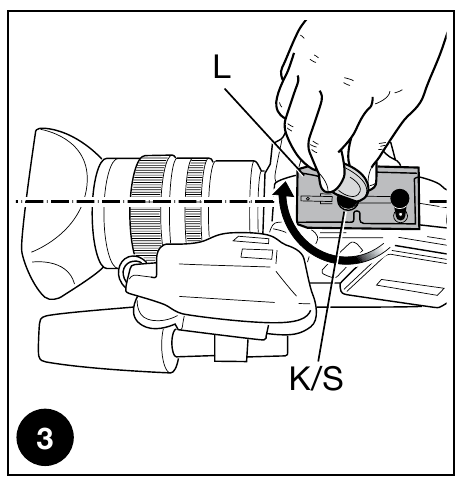 L

K/S

3