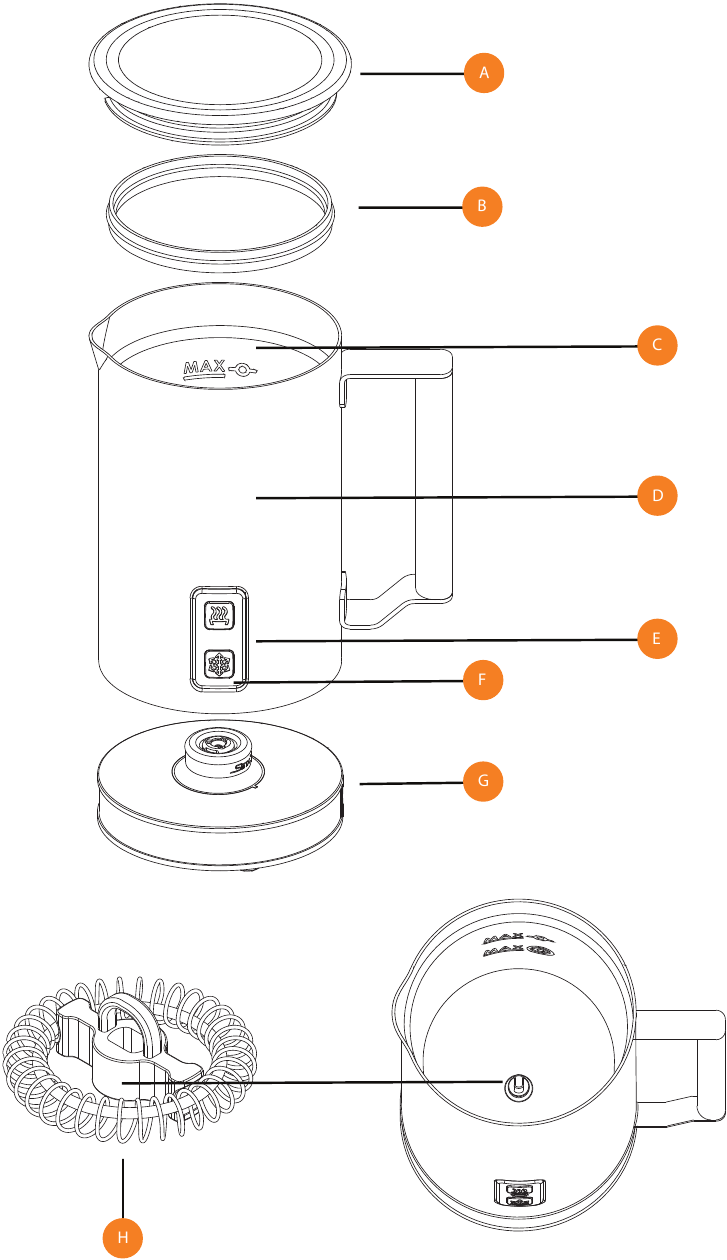 A

B

MAX

C

D

E

F

G

MAX
MAX

H