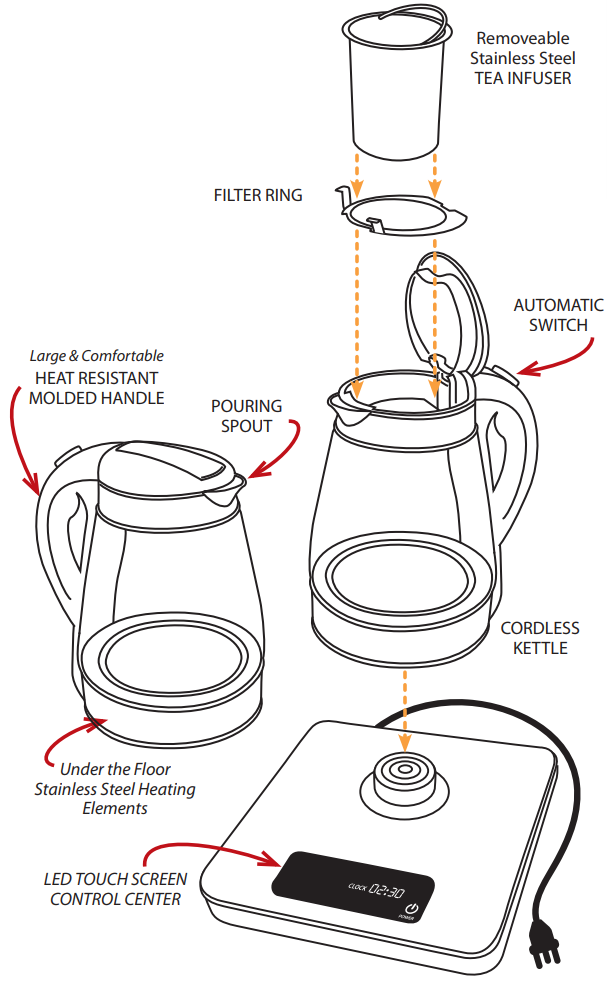 Removeable Stainless Steel TEA INFUSER

FILTER RING

AUTOMATIC SWITCH

Large & Comfortable HEAT RESISTANT MOLDED HANDLE

POURING SPOUT

CORDLESS KETTLE

Under the Floor Stainless Steel Heating Elements

LED TOUCH SCREEN CONTROL CENTER

CLOCK 02:30

POWER