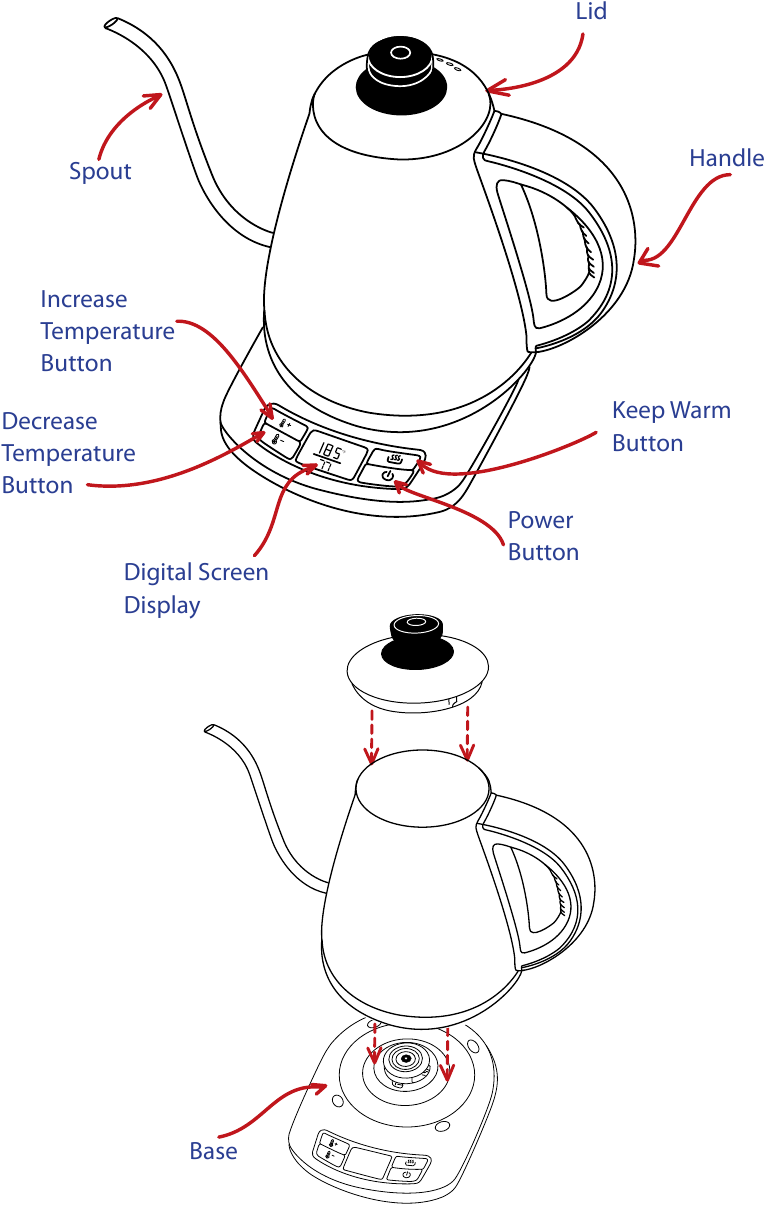 Lid

Spout

Handle

Increase Temperature Button

Decrease Temperature Button

185°

Keep Warm Button

Power Button

Digital Screen Display

Base