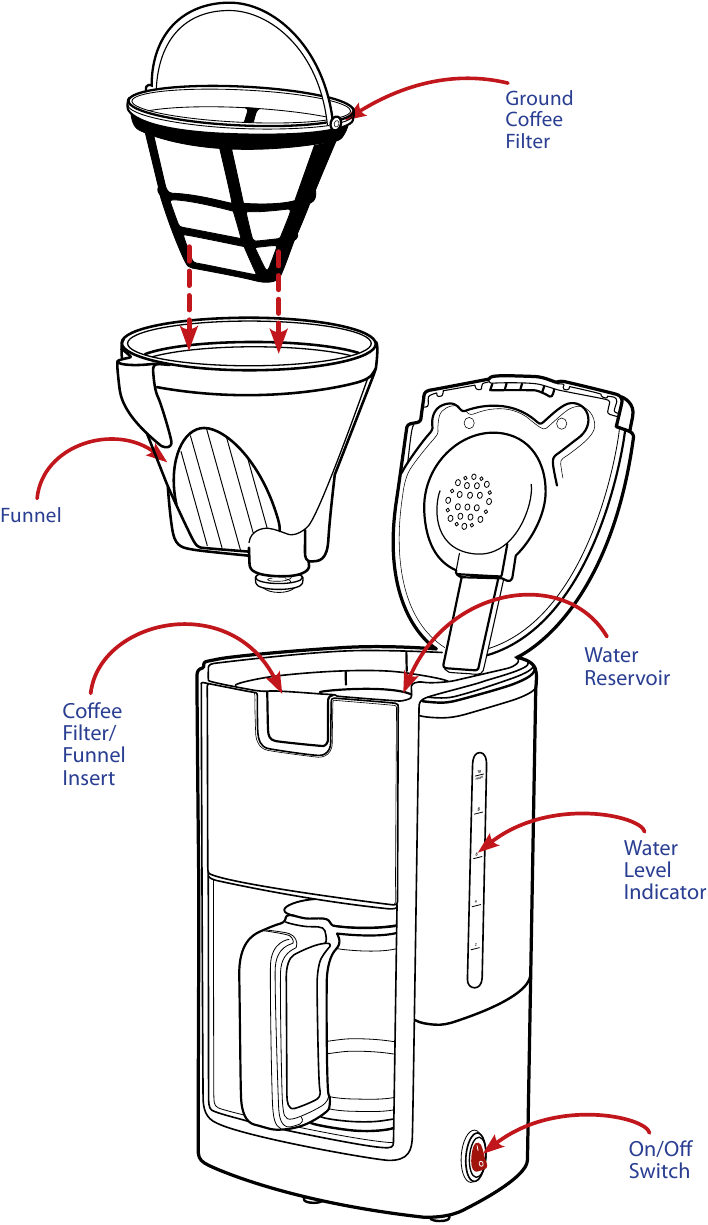 Ground Coffee Filter

Funnel

Water Reservoir

Coffee Filter/ Funnel Insert

Water Level Indicator

On/Off Switch