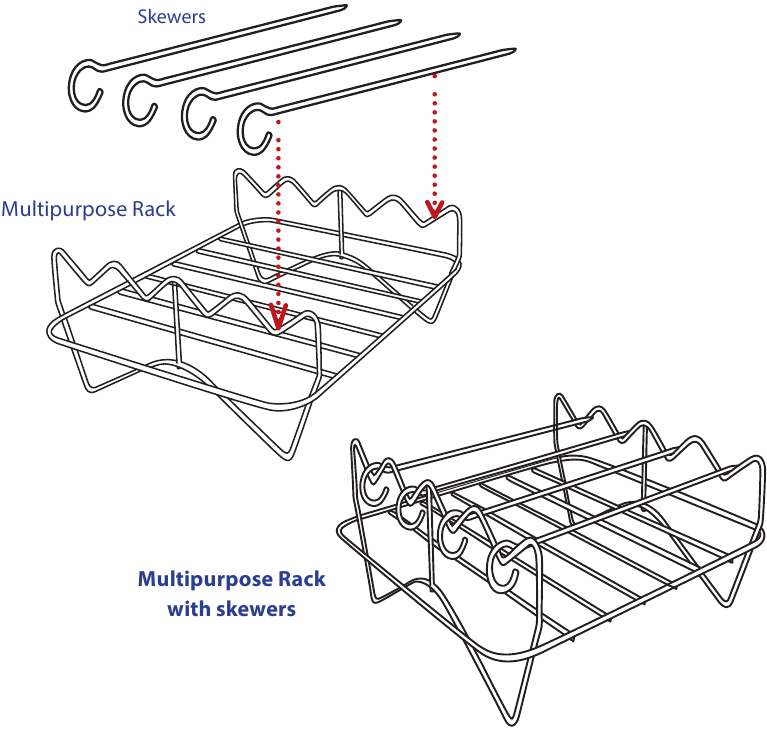 Skewers

Multipurpose Rack

Multipurpose Rack with skewers