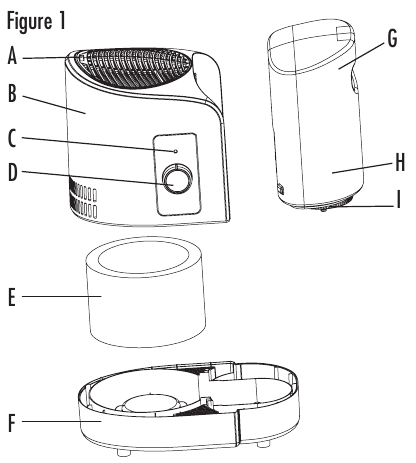 Figure 1
A
B
C
D
E
F
G
H
I