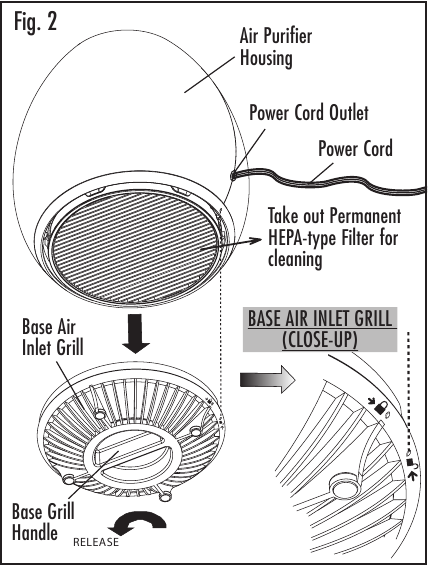 Fig. 2

Air Purifier Housing

Power Cord Outlet

Power Cord

Take out Permanent HEPA-type Filter for cleaning

Base Air Inlet Grill

BASE AIR INLET GRILL (CLOSE-UP)

Base Grill Handle

RELEASE