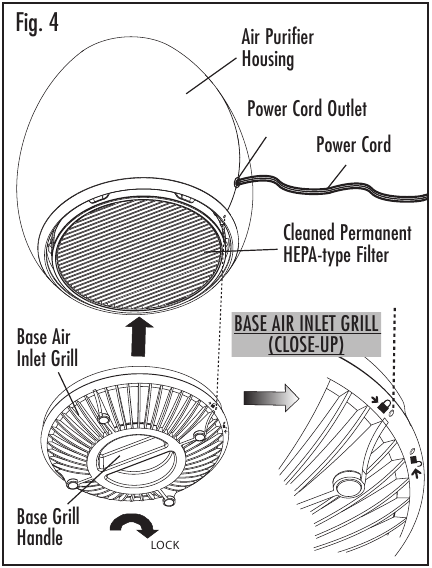 Fig. 4

Air Purifier Housing

Power Cord Outlet

Power Cord

Cleaned Permanent HEPA-type Filter

BASE AIR INLET GRILL (CLOSE-UP)

Base Air Inlet Grill

Base Grill Handle

LOCK