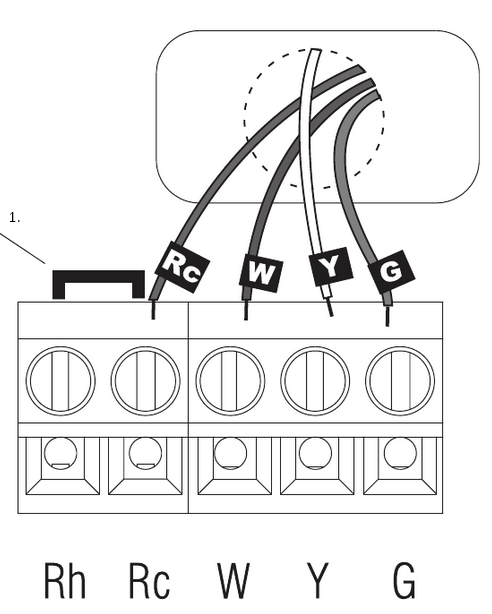 1.

Rc W Y G

Rh Rc W Y G