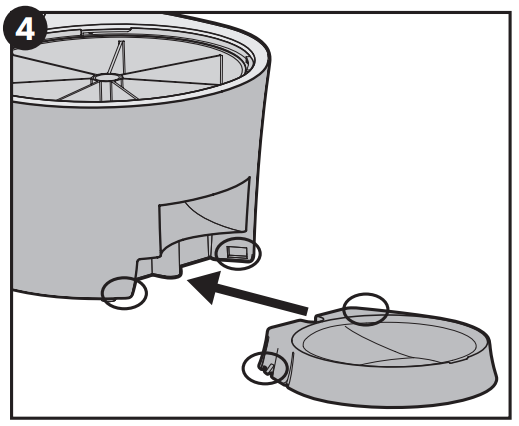 4