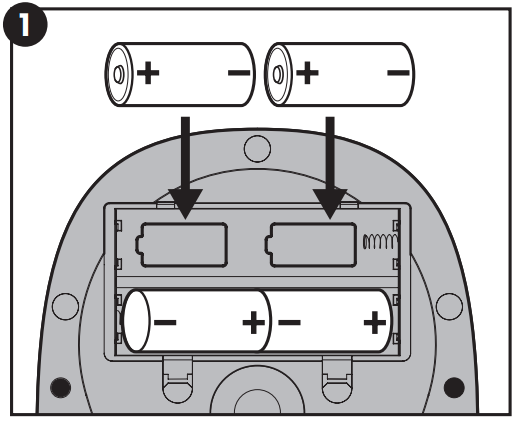 1

+ −
+ −

− +
− +