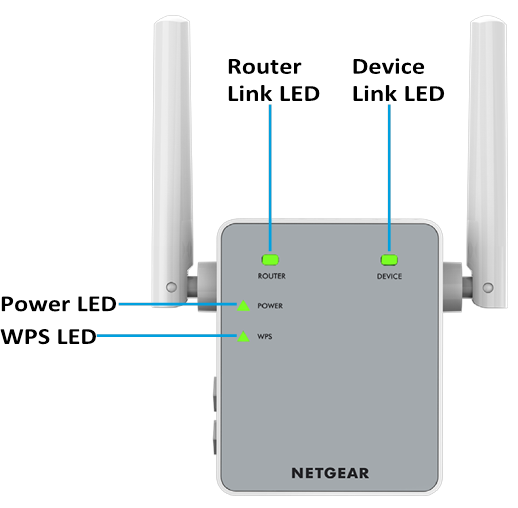 Router Link LED

Device Link LED

ROUTER

DEVICE

Power LED

POWER

WPS LED

WPS

NETGEAR