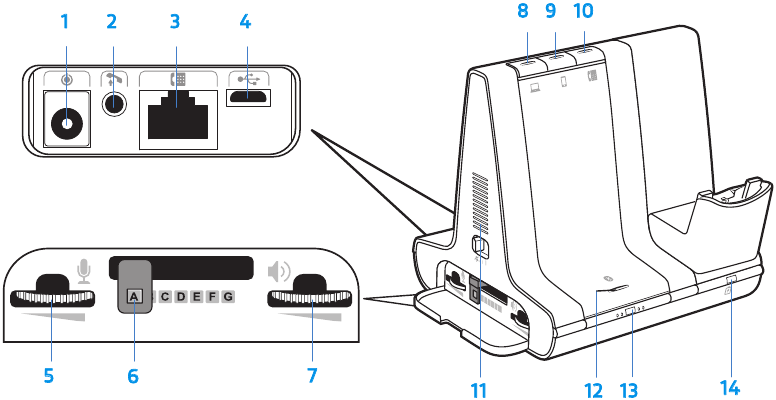 1 2 3 4

8 9 10

A C D E F G

5 6 7

11 12 13 14