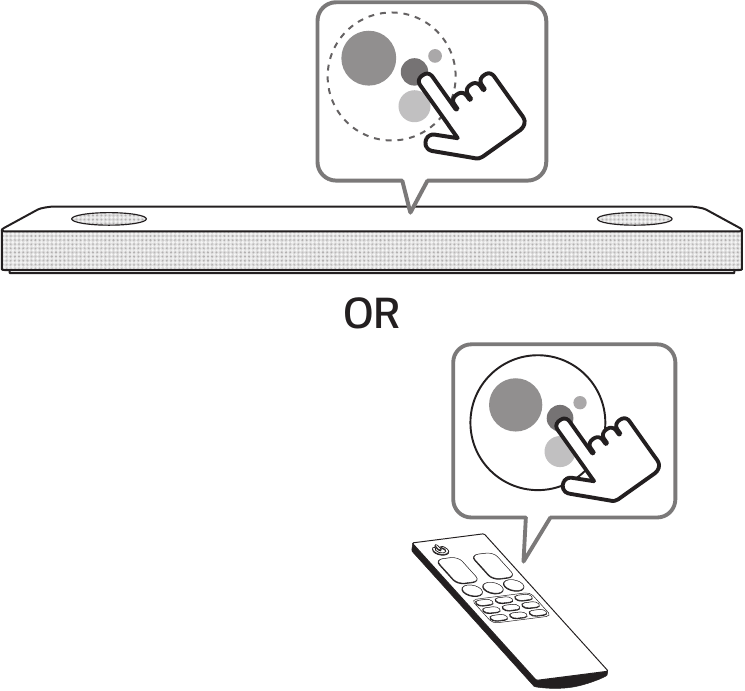 OR