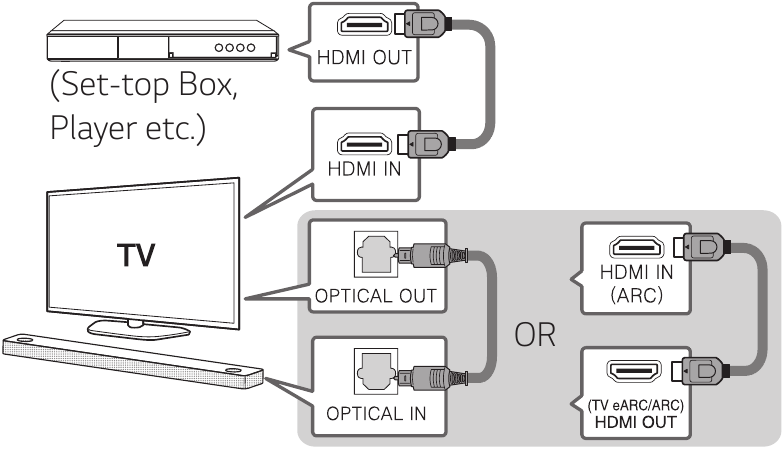 HDMI OUT

(Set-top Box, Player etc.)

HDMI IN

TV

OPTICAL OUT

OPTICAL IN

OR

HDMI IN (ARC)

(TV eARC/ARC) HDMI OUT