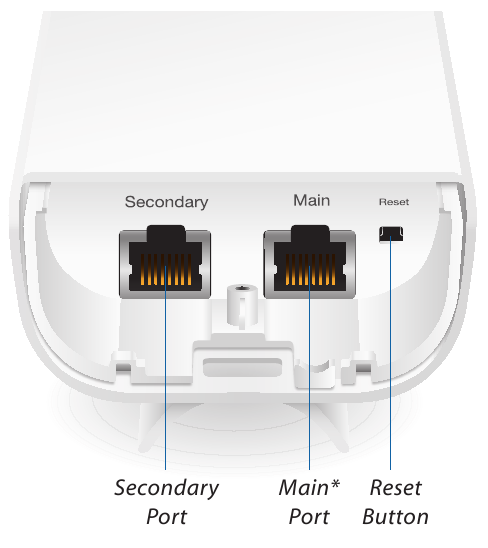 Secondary

Main

Reset

Secondary Port

Main* Port

Reset Button