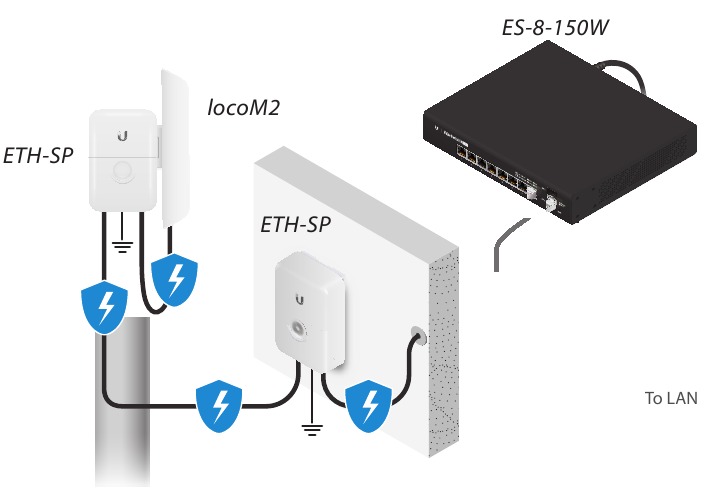 ES-8-150W

locoM2

ETH-SP

ETH-SP

To LAN