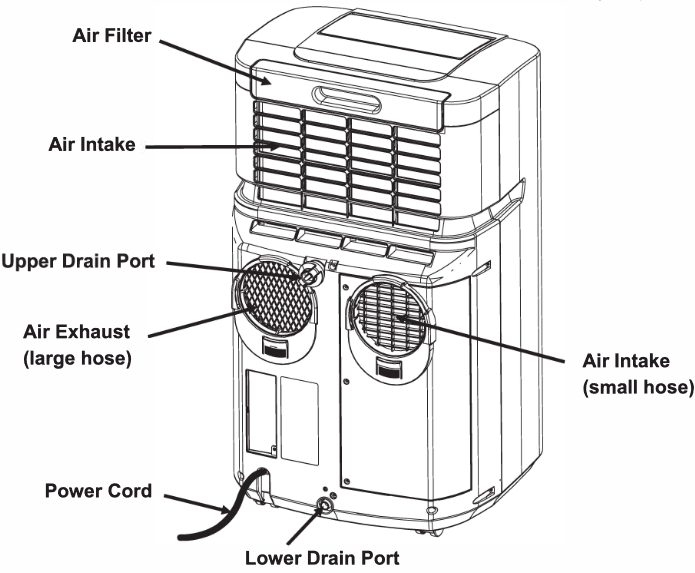 Air Filter

Air Intake

Upper Drain Port

Air Exhaust
(large hose)

Air Intake
(small hose)

Power Cord

Lower Drain Port