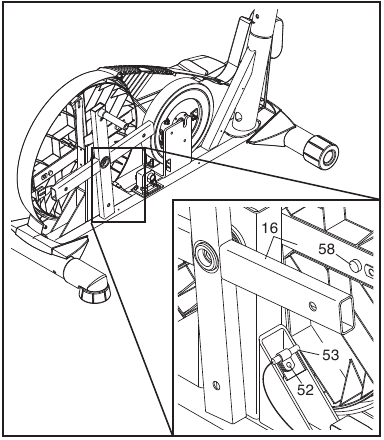 16
58
53
52