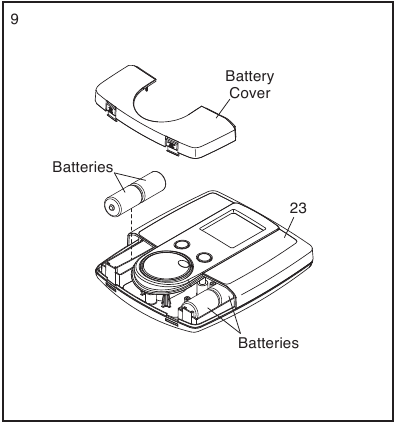 9

Battery Cover

Batteries

23

Batteries