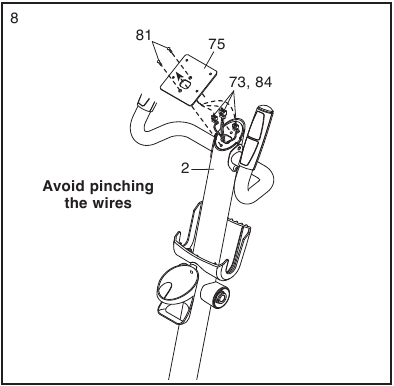 8

81

75

73, 84

2

Avoid pinching the wires