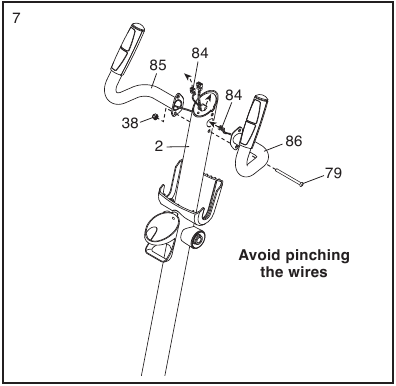 7

84

85

84

38

2

86

79

Avoid pinching the wires