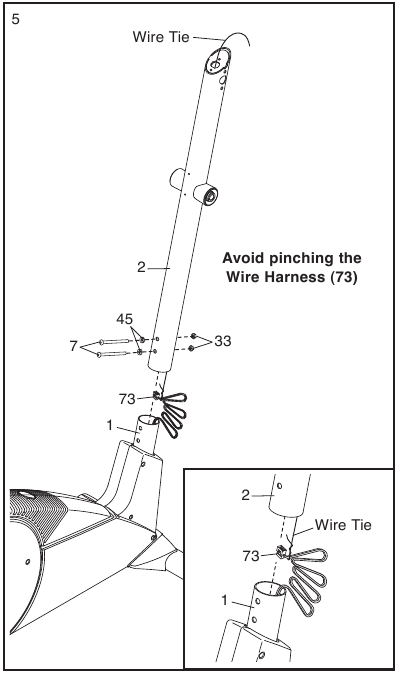 5

Wire Tie

2

Avoid pinching the Wire Harness (73)

45

7

33

73

1

2

Wire Tie

73

1