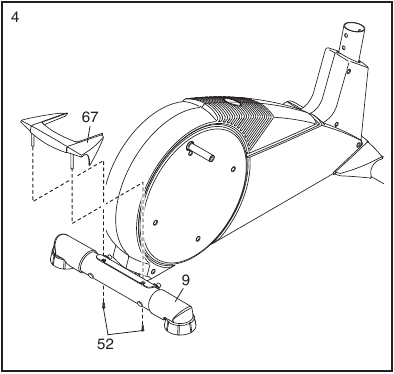 4

67

9

52