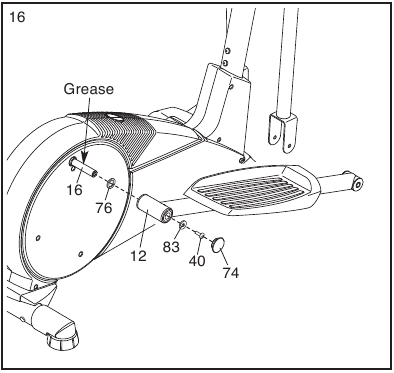 16

Grease

16

76

12

83

40

74