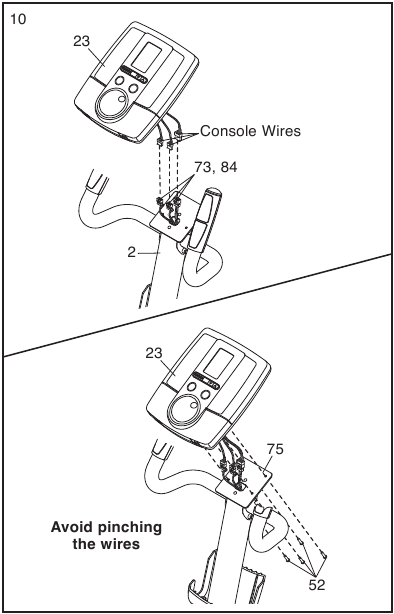 10

23

Console Wires

73, 84

2

23

75

Avoid pinching the wires

52