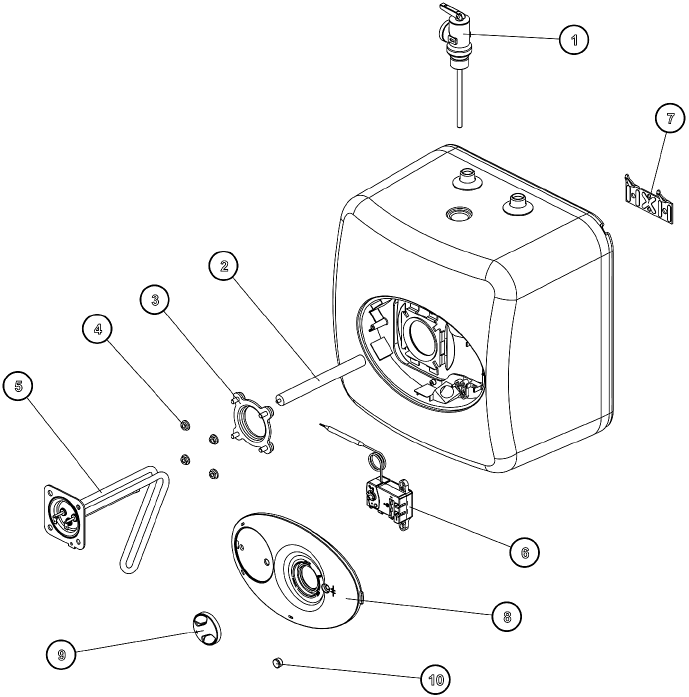 1
7
2
3
4
5
6
8
9
10