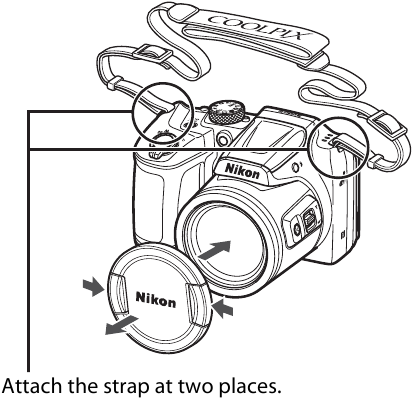 COOLPIX

Nikon

Nikon

Attach the strap at two places.