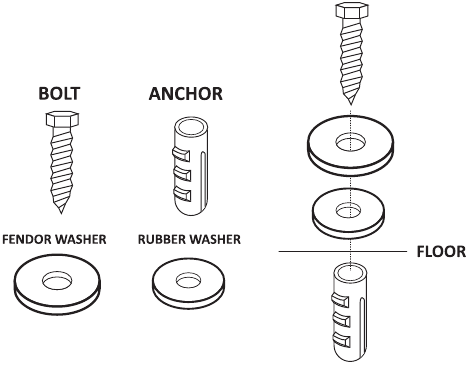 BOLT

ANCHOR

FENDOR WASHER

RUBBER WASHER

FLOOR