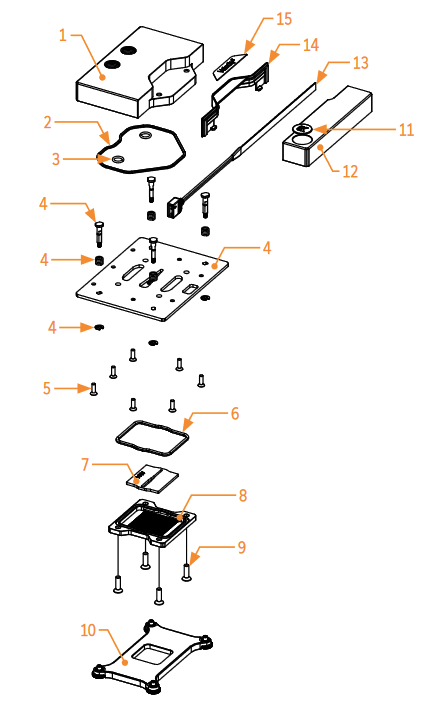 1
15
14
13
2
11
3
12
4
4
4
4
5
6
7
8
9
10