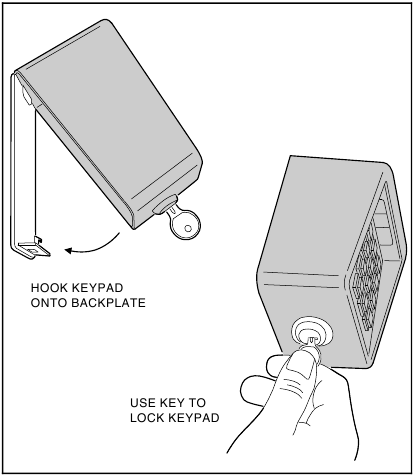 HOOK KEYPAD
ONTO BACKPLATE

USE KEY TO
LOCK KEYPAD