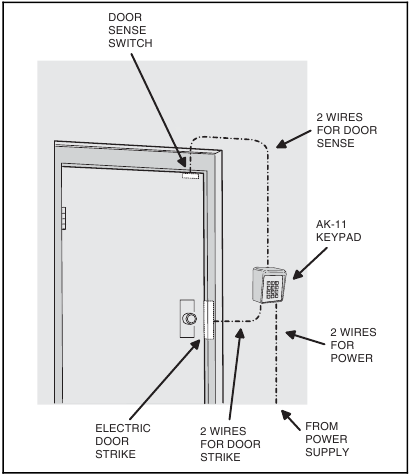 DOOR SENSE SWITCH

2 WIRES FOR DOOR SENSE

AK-11 KEYPAD

2 WIRES FOR POWER

ELECTRIC DOOR STRIKE

2 WIRES FOR DOOR STRIKE

FROM POWER SUPPLY