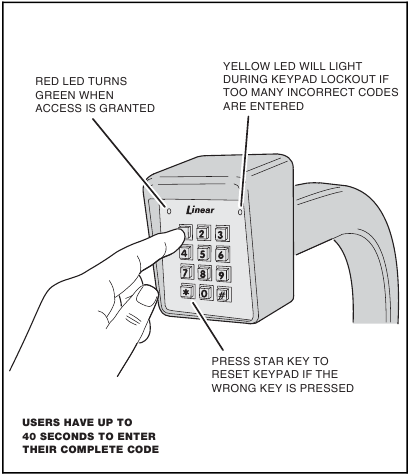 RED LED TURNS GREEN WHEN ACCESS IS GRANTED

YELLOW LED WILL LIGHT DURING KEYPAD LOCKOUT IF TOO MANY INCORRECT CODES ARE ENTERED

Linear

2 3
4 5 6
7 8 9
* 0 #

PRESS STAR KEY TO RESET KEYPAD IF THE WRONG KEY IS PRESSED

USERS HAVE UP TO 40 SECONDS TO ENTER THEIR COMPLETE CODE