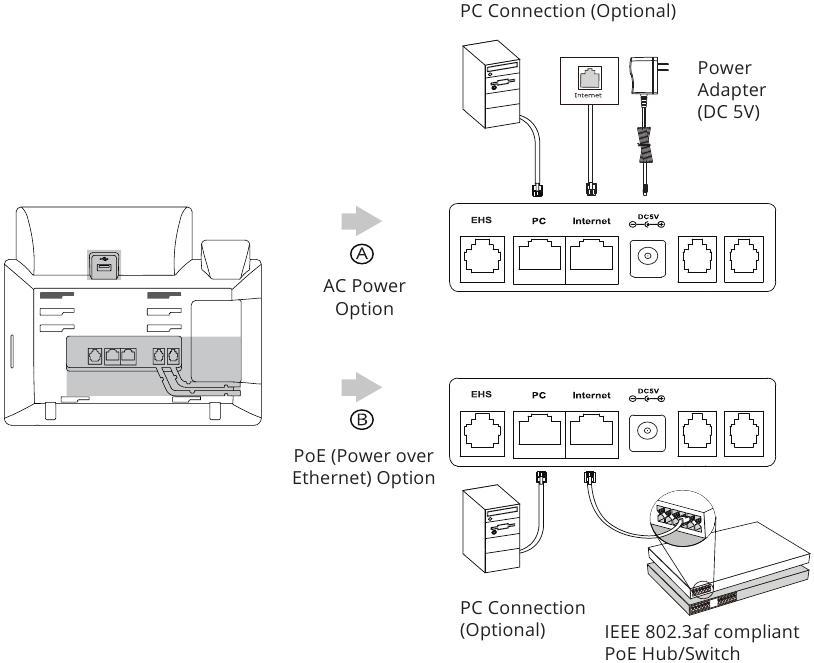 PC Connection (Optional)

Internet

Power Adapter (DC 5V)

EHS PC Internet DC5V

Ⓐ

AC Power Option

EHS PC Internet DC5V

Ⓑ

PoE (Power over Ethernet) Option

PC Connection (Optional)

IEEE 802.3af compliant PoE Hub/Switch