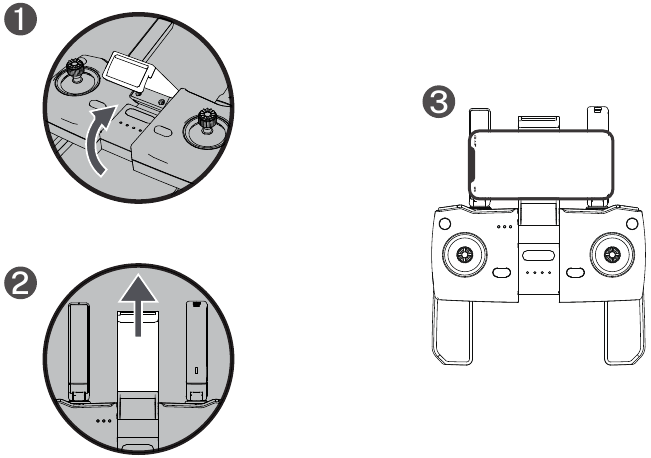 1

2

3