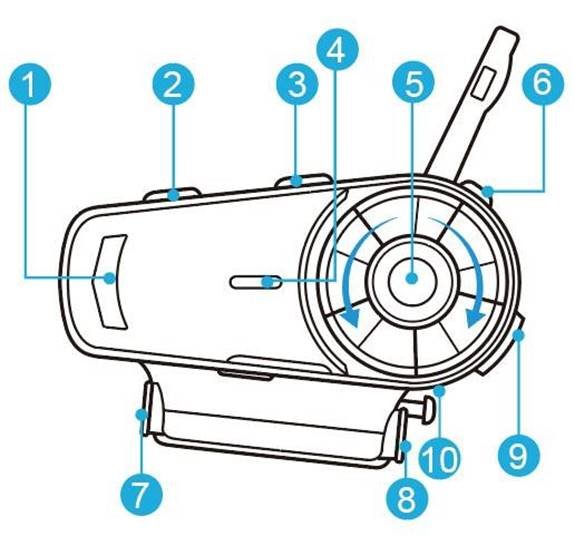 1
2
3
4
5
6
7
8
10
9