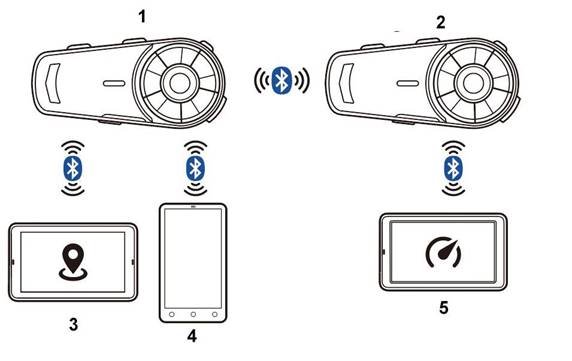 1

2

3

4

5