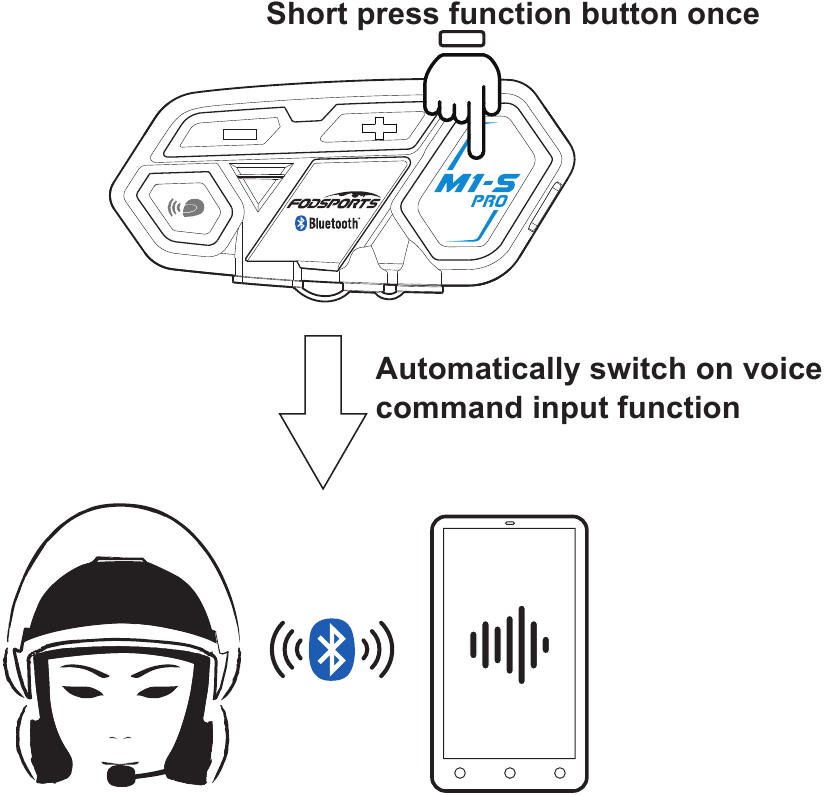 Short press function button once

FODSPORTS
Bluetooth

M1-S PRO

Automatically switch on voice command input function