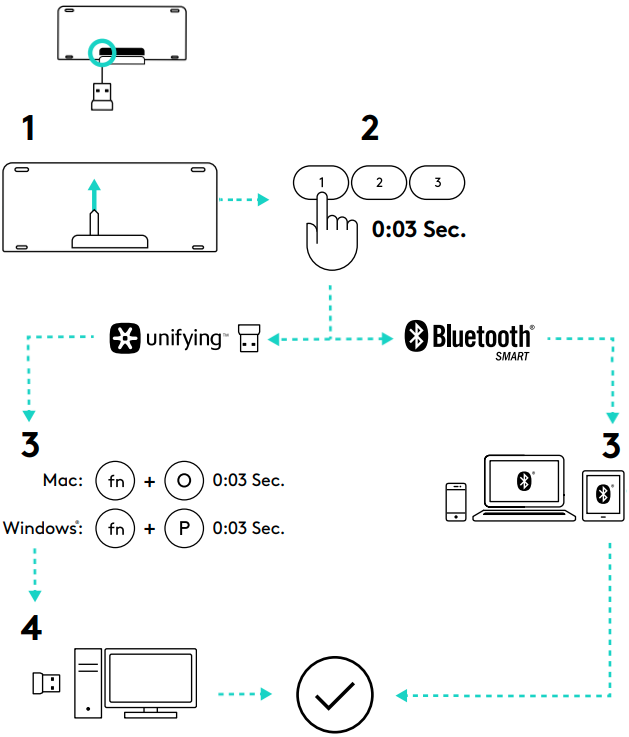 1

2

1 2 3

0:03 Sec.

unifying™

Bluetooth® SMART

3

Mac: fn + O 0:03 Sec.

Windows®: fn + P 0:03 Sec.

3

4