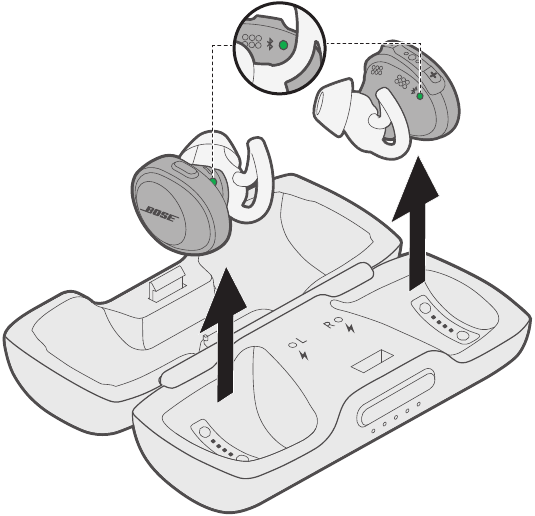 BOSE
L
R