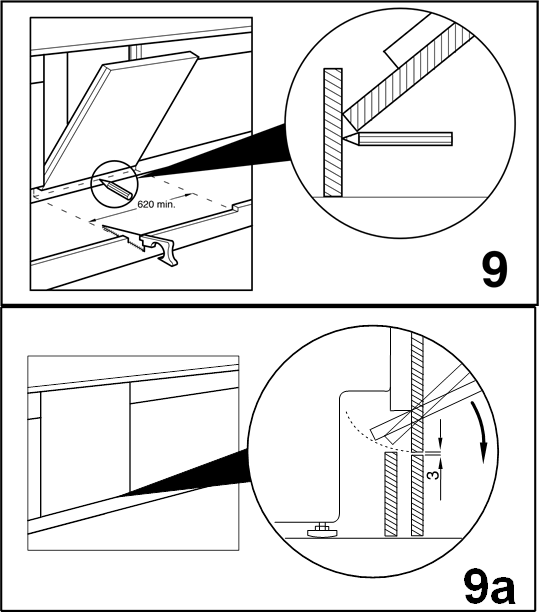 620 min.

9

3

9a