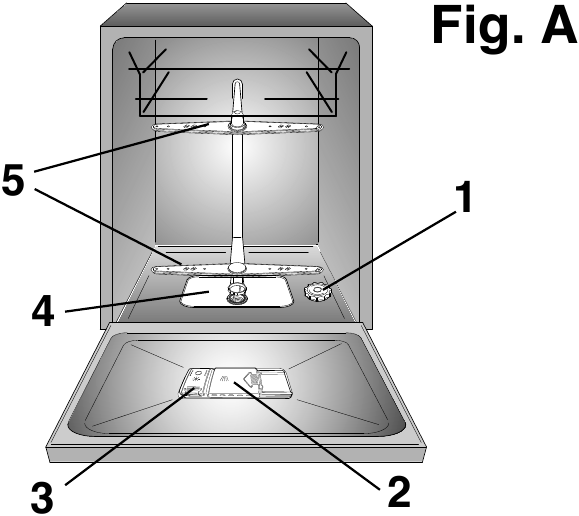 Fig. A

5

1

4

3

2