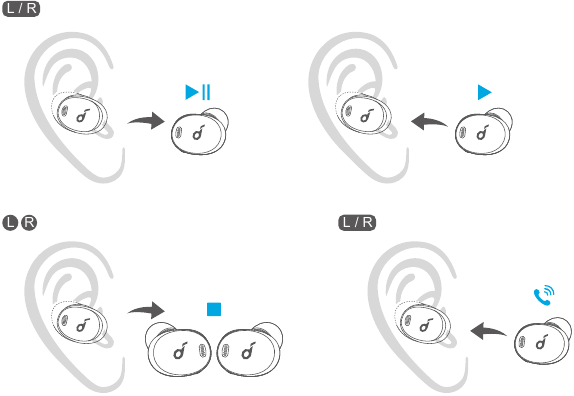 L / R

L R

L / R