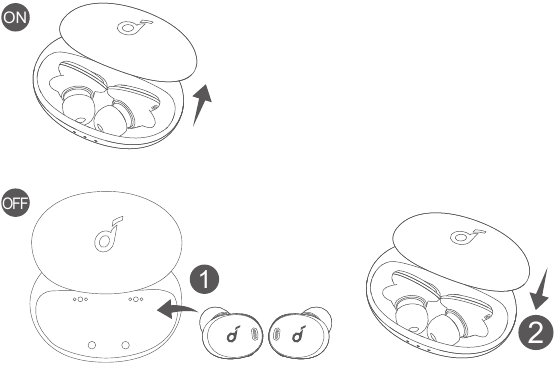 ON

OFF

1

2