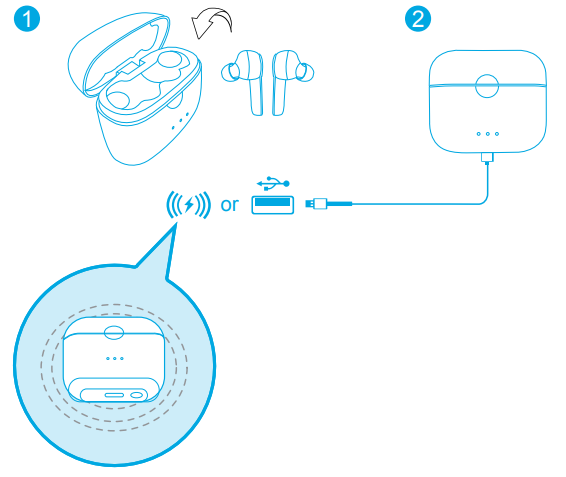 1

2

or