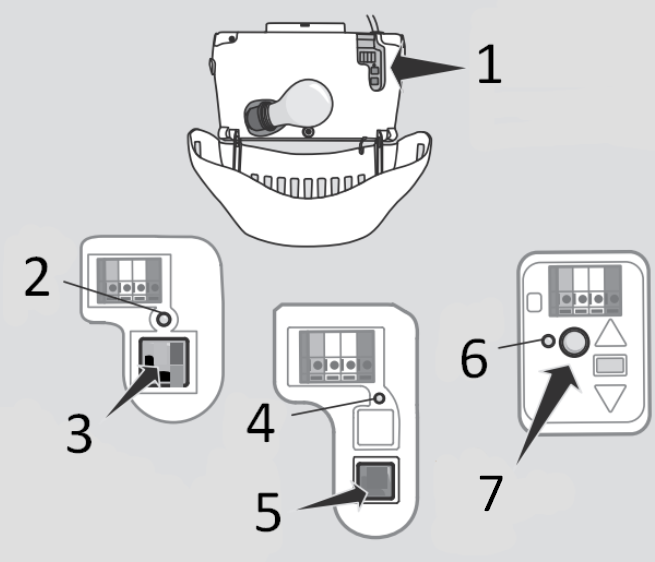 1
2
3
4
5
6
7