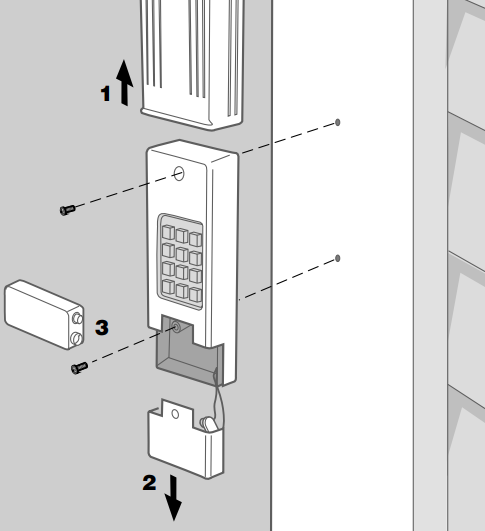 1

3

2