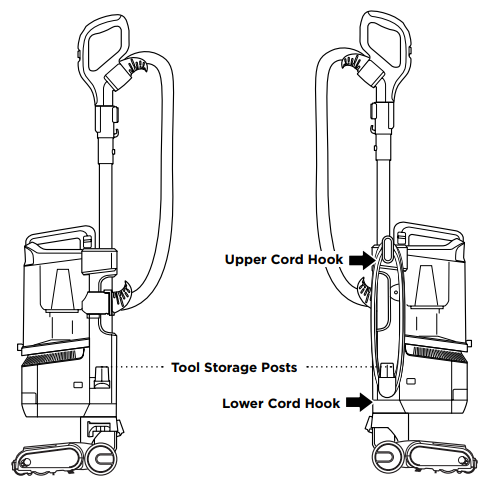 Upper Cord Hook

Tool Storage Posts

Lower Cord Hook