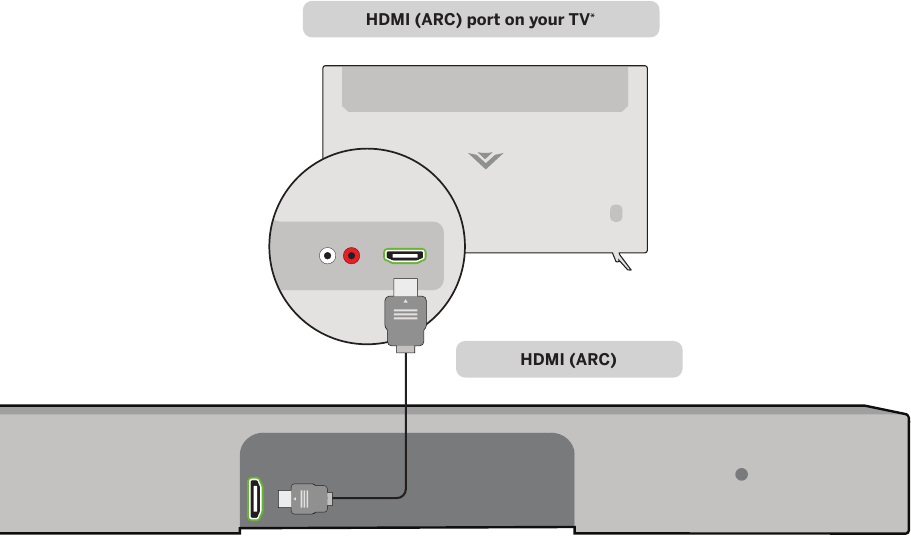 HDMI (ARC) port on your TV*

HDMI (ARC)